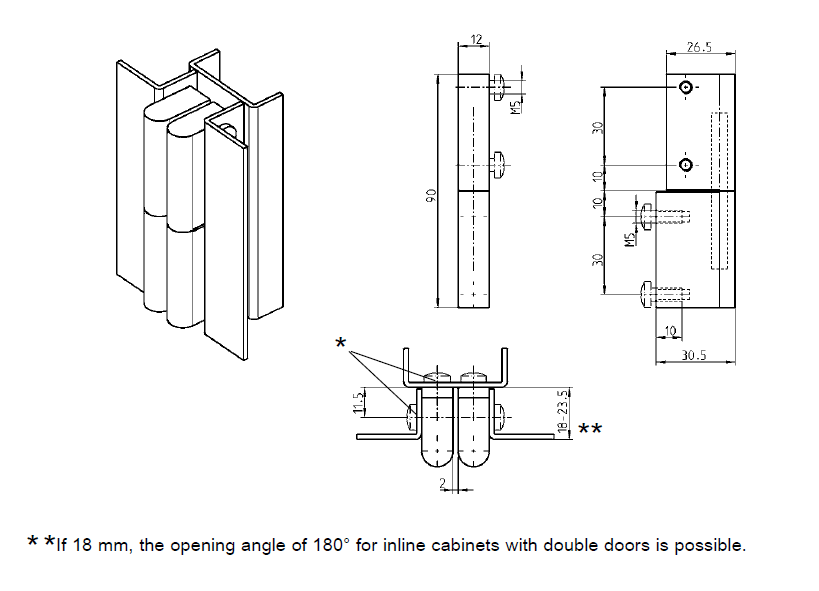 12

M5

90

26.5

30

10

10

M5

30

10

30.5

*

11.5

18-23.5

**

2

**If 18 mm, the opening angle of 180° for inline cabinets with double doors is possible.