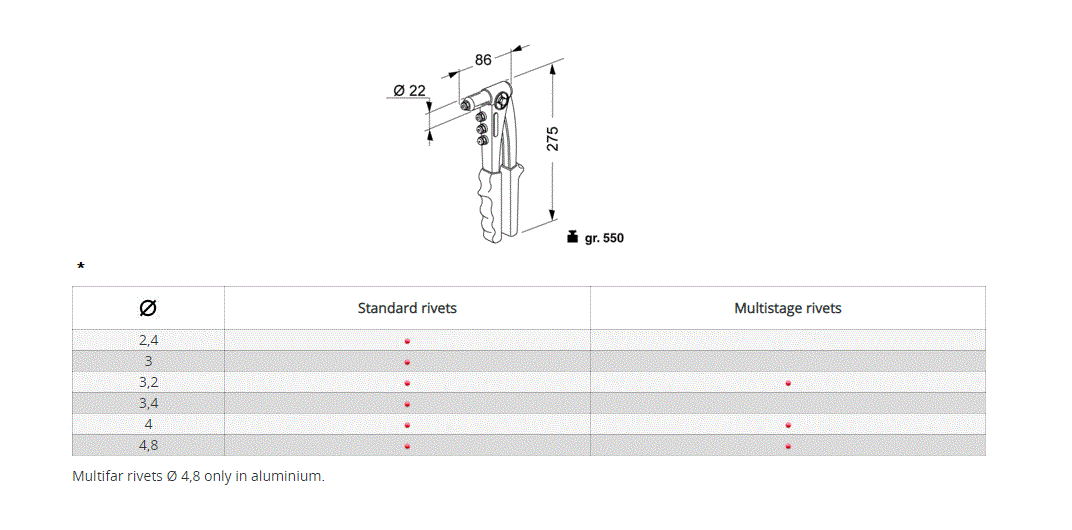 86

Ø 22

275

gr. 550

*

| Ø | Standard rivets | Multistage rivets |
|---|---|---|
| 2,4 | • | |
| 3 | • | |
| 3,2 | • | • |
| 3,4 | • | |
| 4 | • | • |
| 4,8 | • | • |

Multifar rivets Ø 4,8 only in aluminium.