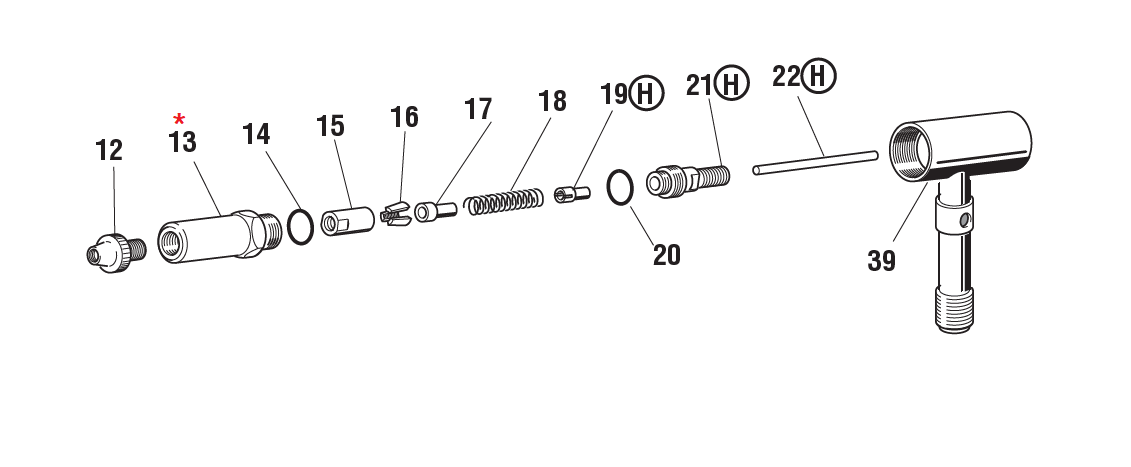 12

*
13

14

15

16

17

18

19 H

20

21 H

22 H

39